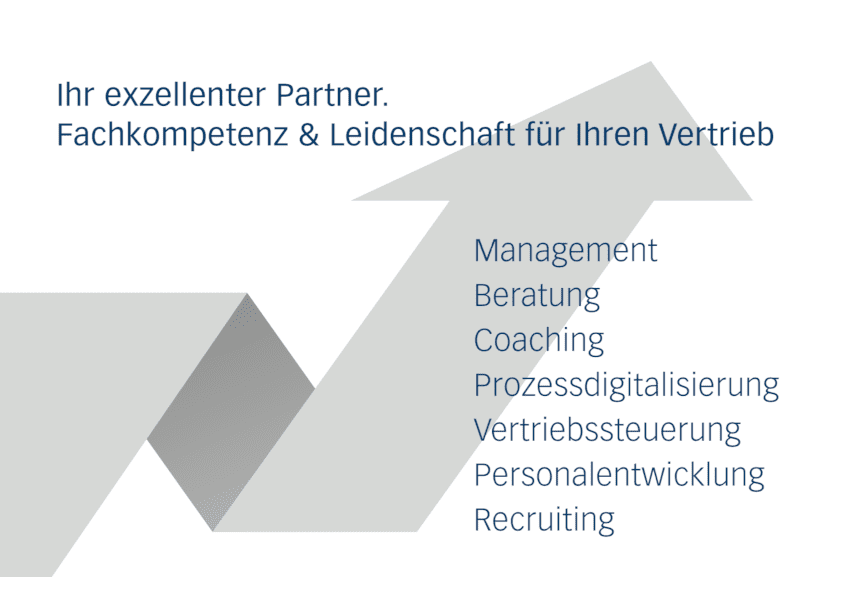 Ihr exzellenter Partner.
Fachkompetenz & Leidenschaft für Ihren Vertrieb

Management
Beratung
Coaching
Prozessdigitalisierung
Vertriebssteuerung
Personalentwicklung
Recruiting